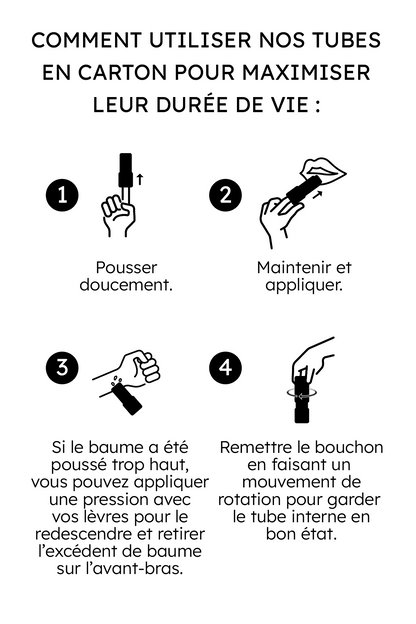 COMMENT UTILISER NOS TUBES EN CARTON POUR MAXIMISER LEUR DURÉE DE VIE :

1

Pousser doucement.

2

Maintenir et appliquer.

3

Si le baume a été poussé trop haut, vous pouvez appliquer une pression avec vos lèvres pour le redescendre et retirer l'excédent de baume sur l'avant-bras.

4

Remettre le bouchon en faisant un mouvement de rotation pour garder le tube interne en bon état.