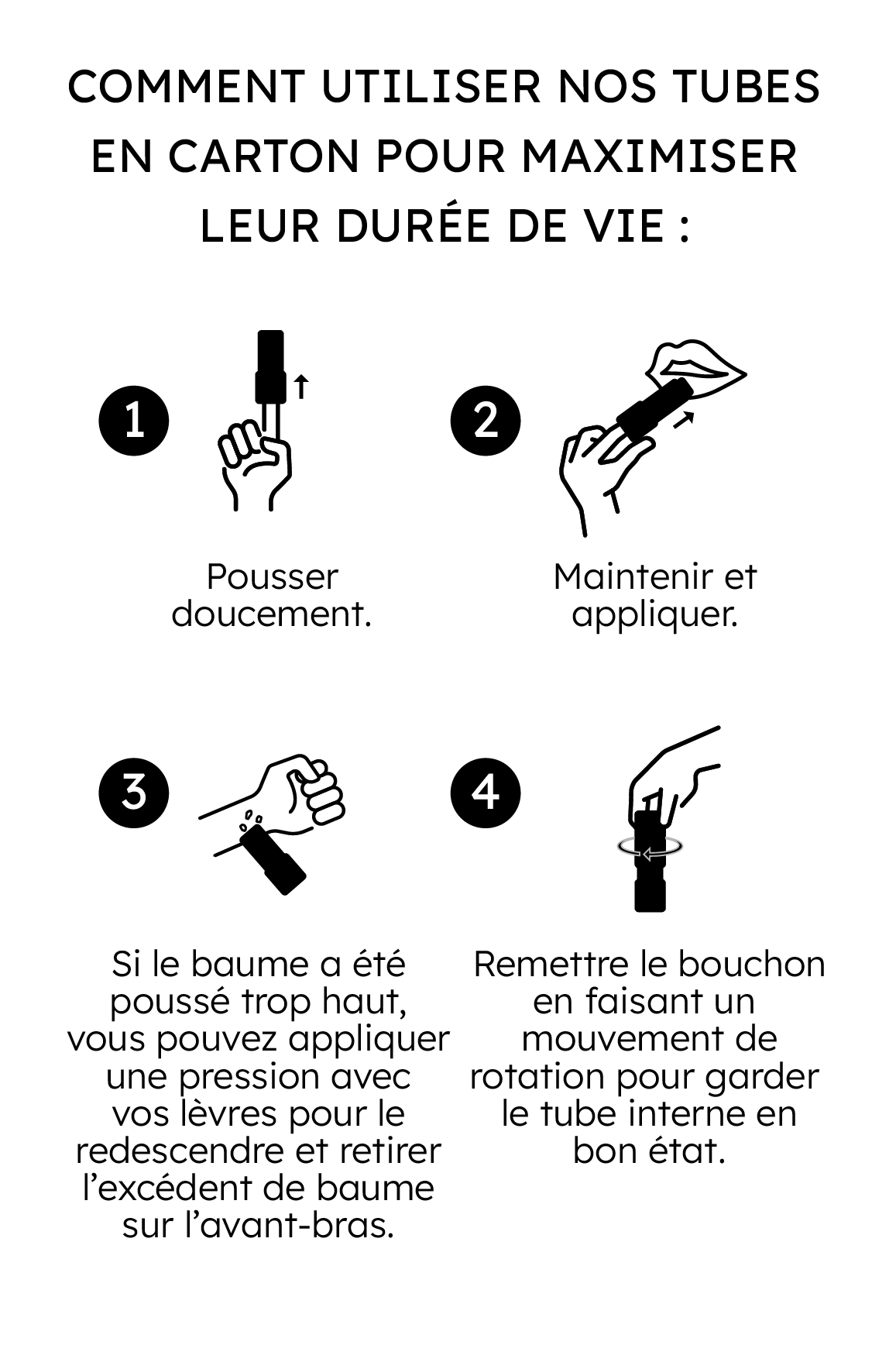 COMMENT UTILISER NOS TUBES EN CARTON POUR MAXIMISER LEUR DURÉE DE VIE :

1

Pousser doucement.

2

Maintenir et appliquer.

3

Si le baume a été poussé trop haut, vous pouvez appliquer une pression avec vos lèvres pour le redescendre et retirer l'excédent de baume sur l'avant-bras.

4

Remettre le bouchon en faisant un mouvement de rotation pour garder le tube interne en bon état.